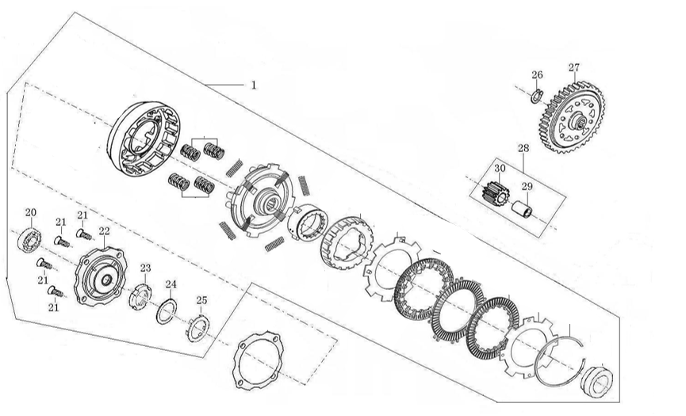 1
26
27
28
30
29
20
21
21
22
21
21
23
24
25